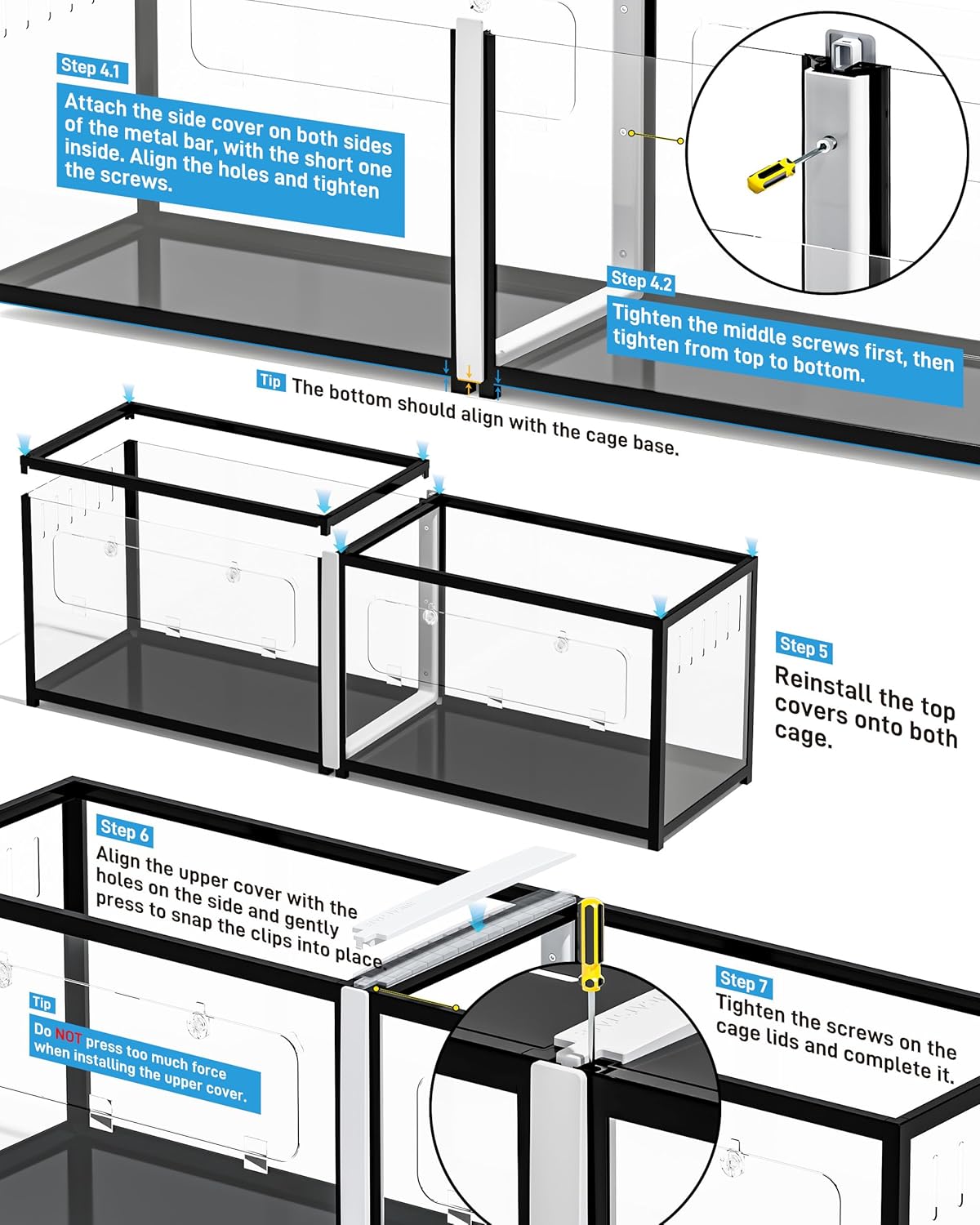 Step 4.1

Attach the side cover on both sides of the metal bar, with the short one inside. Align the holes and tighten the screws.

Step 4.2

Tighten the middle screws first, then tighten from top to bottom.

Tip The bottom should align with the cage base.

Step 5

Reinstall the top covers onto both cage.

Step 6

Align the upper cover with the holes on the side and gently press to snap the clips into place.

Tip

Do NOT press too much force when installing the upper cover.

Step 7

Tighten the screws on the cage lids and complete it.