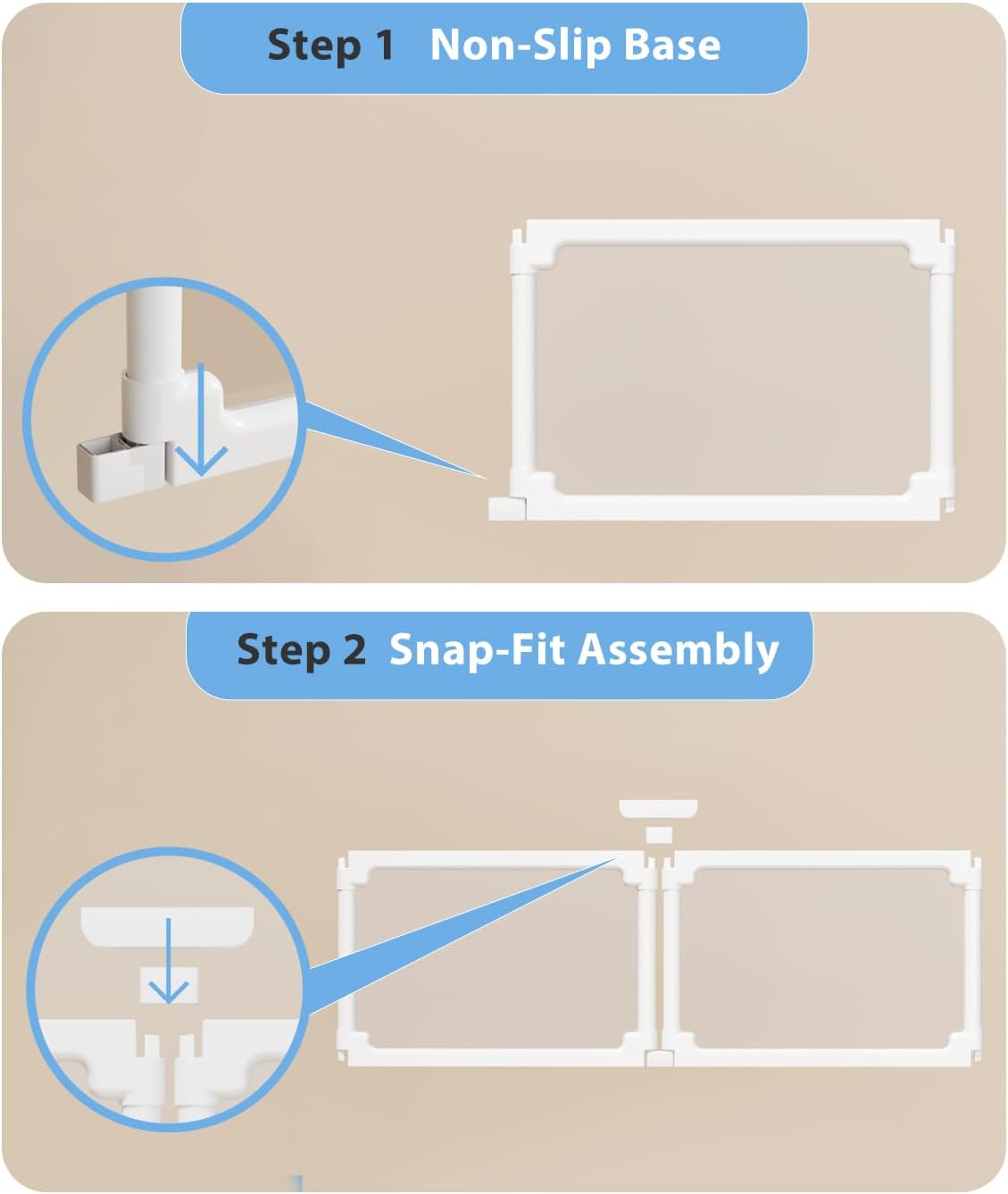 Step 1 Non-Slip Base

Step 2 Snap-Fit Assembly