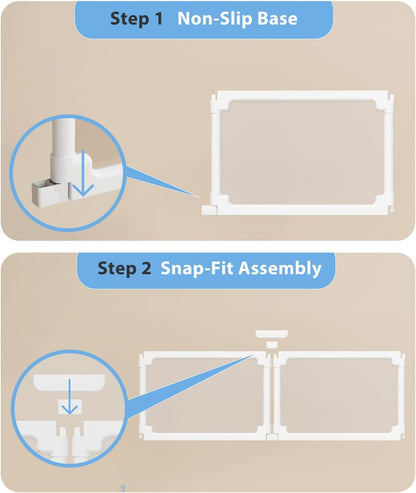 Step 1 Non-Slip Base

Step 2 Snap-Fit Assembly